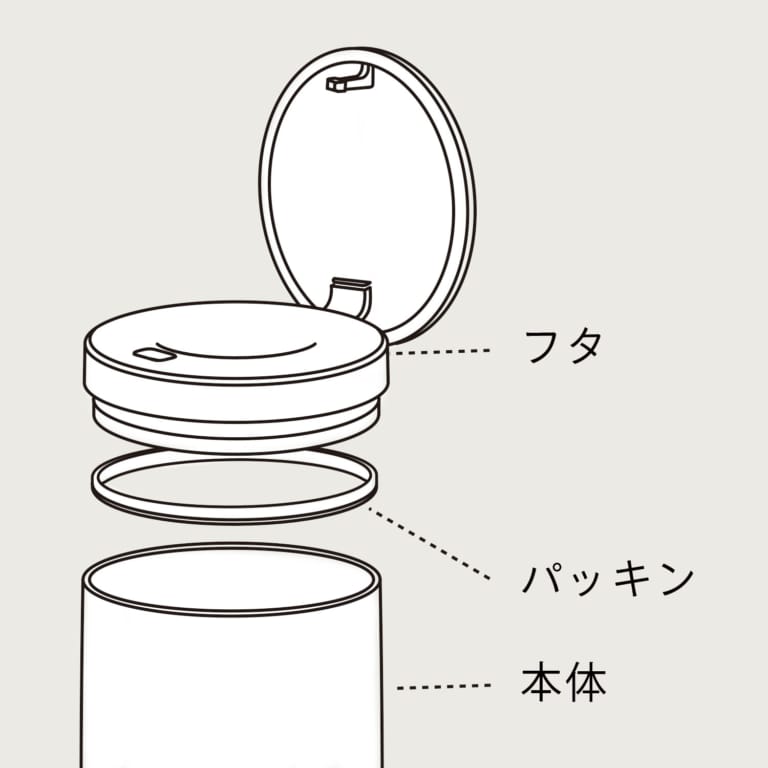 フタ

パッキン

本体